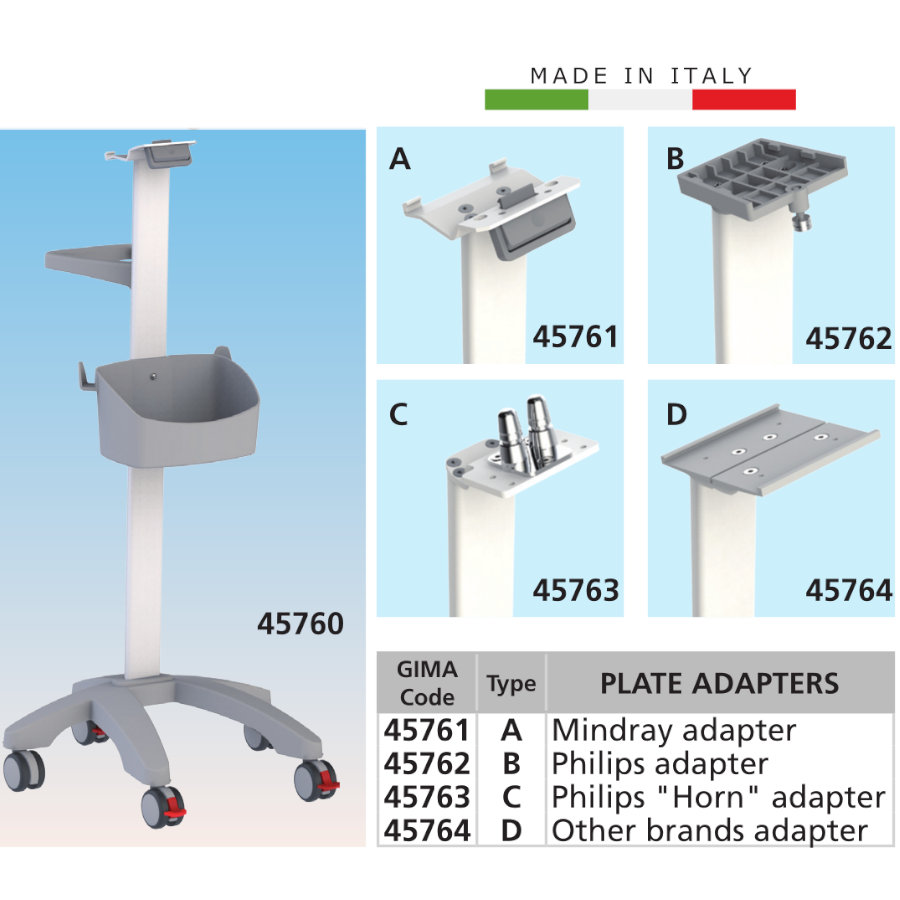 MADE IN ITALY

45760

A
45761

B
45762

C
45763

D
45764

| GIMA Code | Type | PLATE ADAPTERS |
|---|---|---|
| 45761 | A | Mindray adapter |
| 45762 | B | Philips adapter |
| 45763 | C | Philips "Horn" adapter |
| 45764 | D | Other brands adapter |