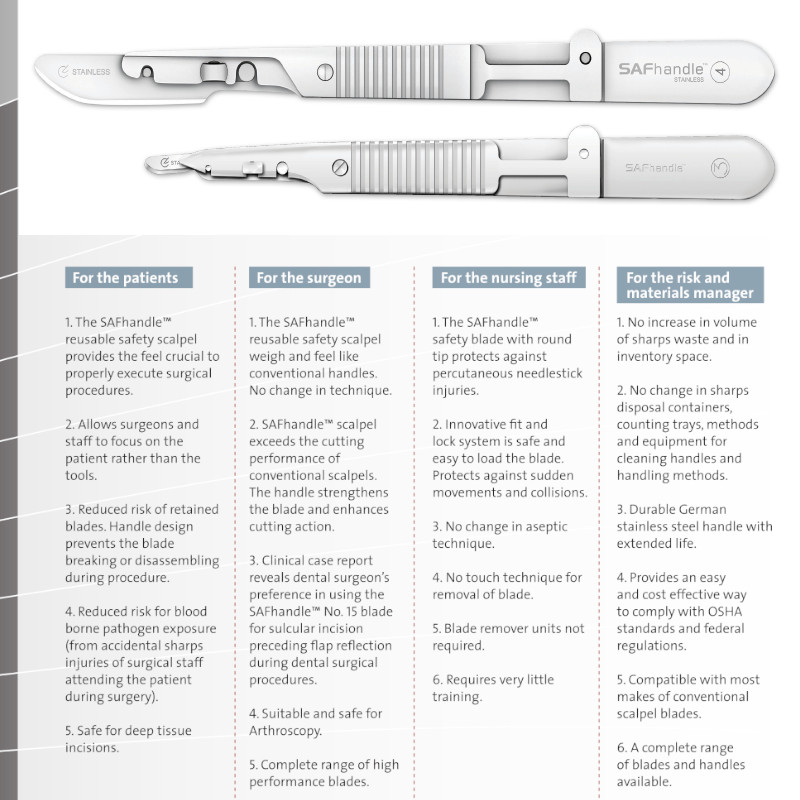 STAINLESS

SAFhandle™ STAINLESS 4

SAFhandle™ 3

For the patients

1. The SAFhandle™ reusable safety scalpel provides the feel crucial to properly execute surgical procedures.

2. Allows surgeons and staff to focus on the patient rather than the tools.

3. Reduced risk of retained blades. Handle design prevents the blade breaking or disassembling during procedure.

4. Reduced risk for blood borne pathogen exposure (from accidental sharps injuries of surgical staff attending the patient during surgery).

5. Safe for deep tissue incisions.

For the surgeon

1. The SAFhandle™ reusable safety scalpel weigh and feel like conventional handles. No change in technique.

2. SAFhandle™ scalpel exceeds the cutting performance of conventional scalpels. The handle strengthens the blade and enhances cutting action.

3. Clinical case report reveals dental surgeon's preference in using the SAFhandle™ No. 15 blade for sulcular incision preceding flap reflection during dental surgical procedures.

4. Suitable and safe for Arthroscopy.

5. Complete range of high performance blades.

For the nursing staff

1. The SAFhandle™ safety blade with round tip protects against percutaneous needlestick injuries.

2. Innovative fit and lock system is safe and easy to load the blade. Protects against sudden movements and collisions.

3. No change in aseptic technique.

4. No touch technique for removal of blade.

5. Blade remover units not required.

6. Requires very little training.

For the risk and materials manager

1. No increase in volume of sharps waste and in inventory space.

2. No change in sharps disposal containers, counting trays, methods and equipment for cleaning handles and handling methods.

3. Durable German stainless steel handle with extended life.

4. Provides an easy and cost effective way to comply with OSHA standards and federal regulations.

5. Compatible with most makes of conventional scalpel blades.

6. A complete range of blades and handles available.